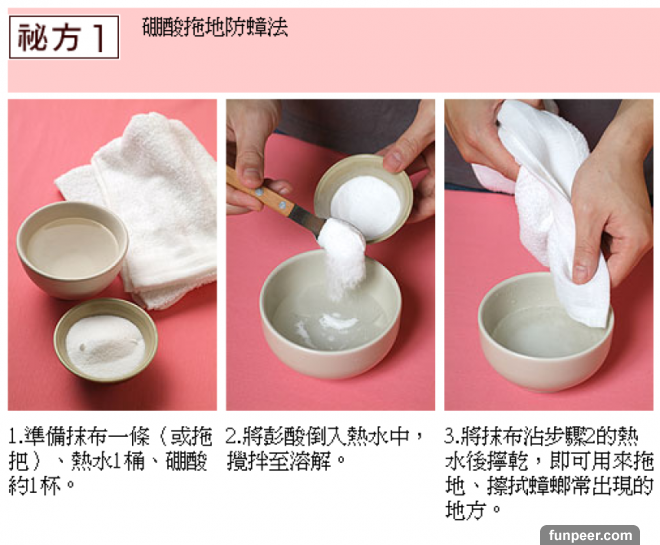 祕方 1

硼酸拖地防蟑法

1.準備抹布一條（或拖把）、熱水1桶、硼酸約1杯。

2.將彭酸倒入熱水中，攪拌至溶解。

3.將抹布沾步驟2的熱水後擰乾，即可用來拖地、擦拭蟑螂常出現的地方。

funpeer.com