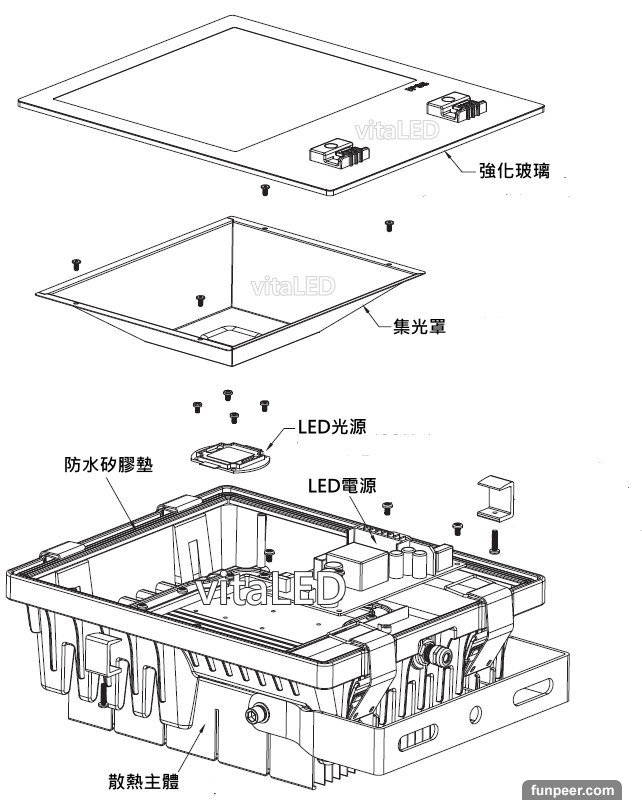 vitaLED
強化玻璃
vitaLED
集光罩
LED光源
防水矽膠墊
LED電源
vitaLED
散熱主體
funpeer.com