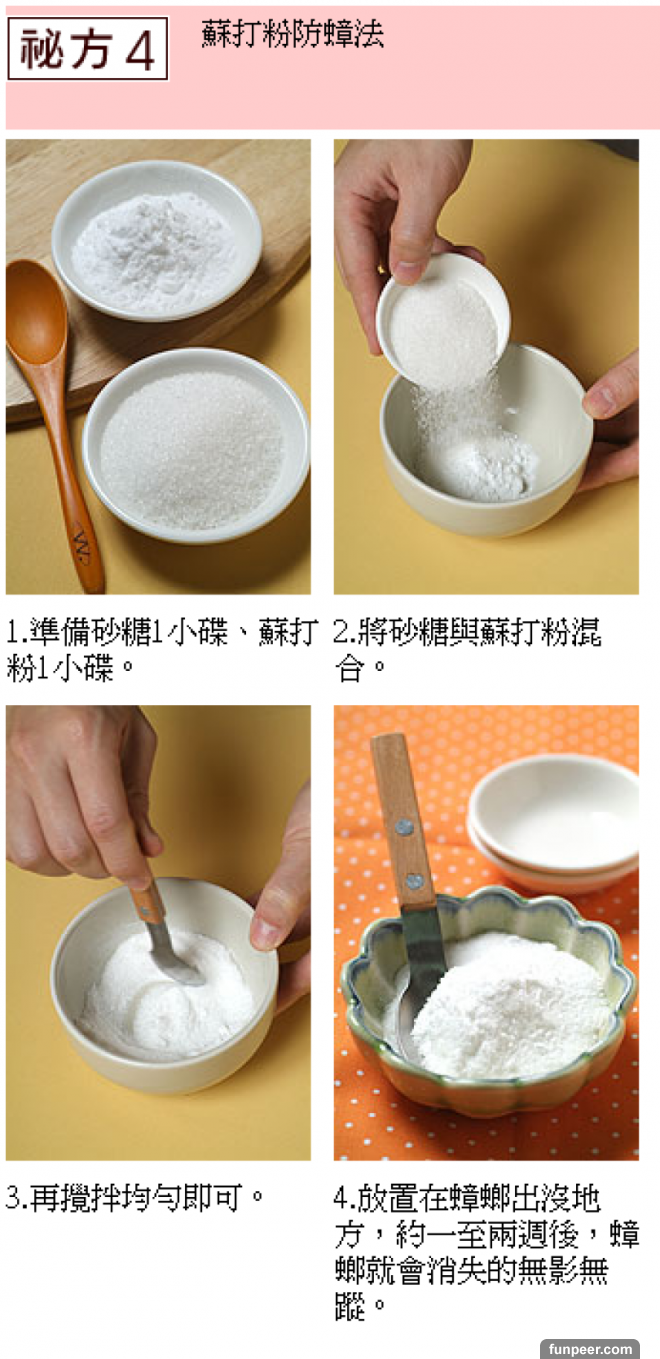 祕方 4

蘇打粉防蟑法

1.準備砂糖1小碟、蘇打粉1小碟。

2.將砂糖與蘇打粉混合。

3.再攪拌均勻即可。

4.放置在蟑螂出沒地方，約一至兩週後，蟑螂就會消失的無影無蹤。

funpeer.com