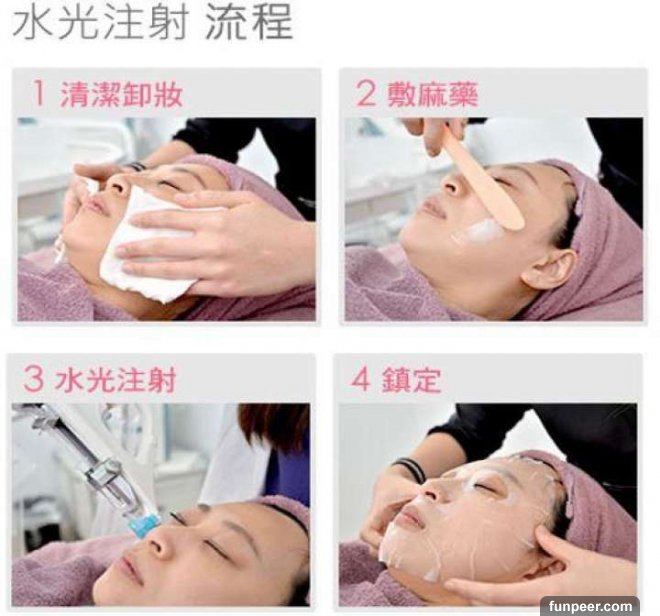 水光注射 流程

1 清潔卸妝

2 敷麻藥

3 水光注射

4 鎮定

funpeer.com