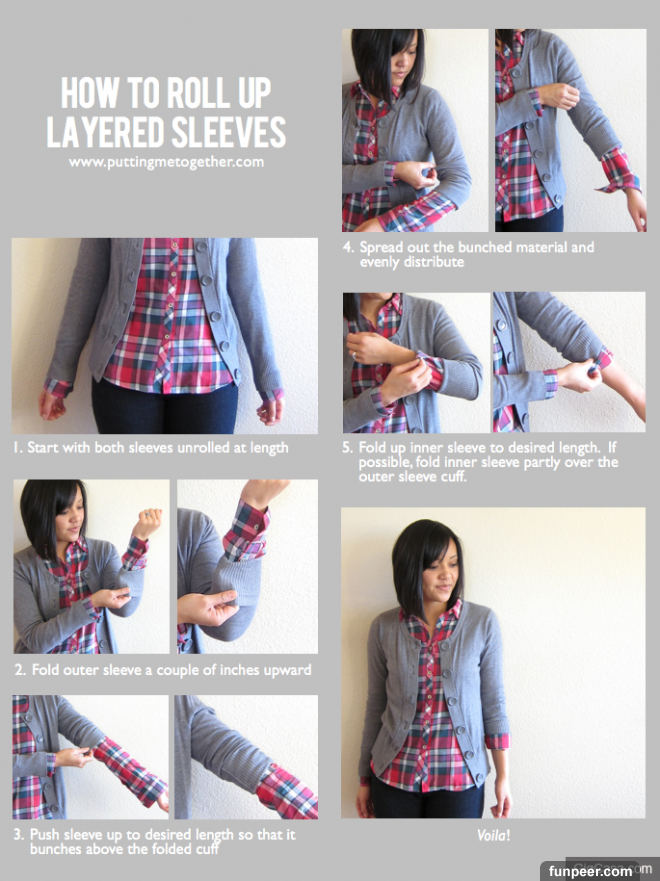 HOW TO ROLL UP LAYERED SLEEVES
www.puttingmetogether.com

1. Start with both sleeves unrolled at length

2. Fold outer sleeve a couple of inches upward

3. Push sleeve up to desired length so that it bunches above the folded cuff

4. Spread out the bunched material and evenly distribute

5. Fold up inner sleeve to desired length. If possible, fold inner sleeve partly over the outer sleeve cuff.

Voila!

funpeer.com