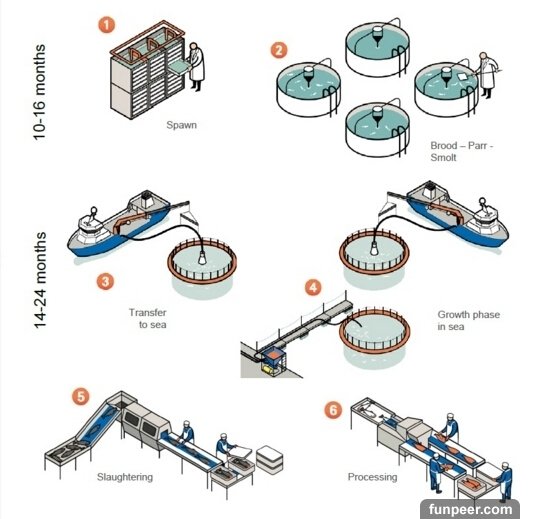 10-16 months

1

Spawn

2

Brood – Parr - Smolt

14-24 months

3

Transfer to sea

4

Growth phase in sea

5

Slaughtering

6

Processing

funpeer.com